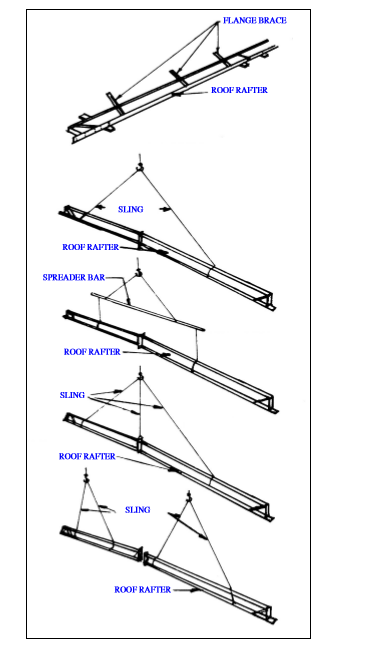 FLANGE BRACE

ROOF RAFTER

SLING

ROOF RAFTER

SPREADER BAR

ROOF RAFTER

SLING

ROOF RAFTER

SLING

ROOF RAFTER